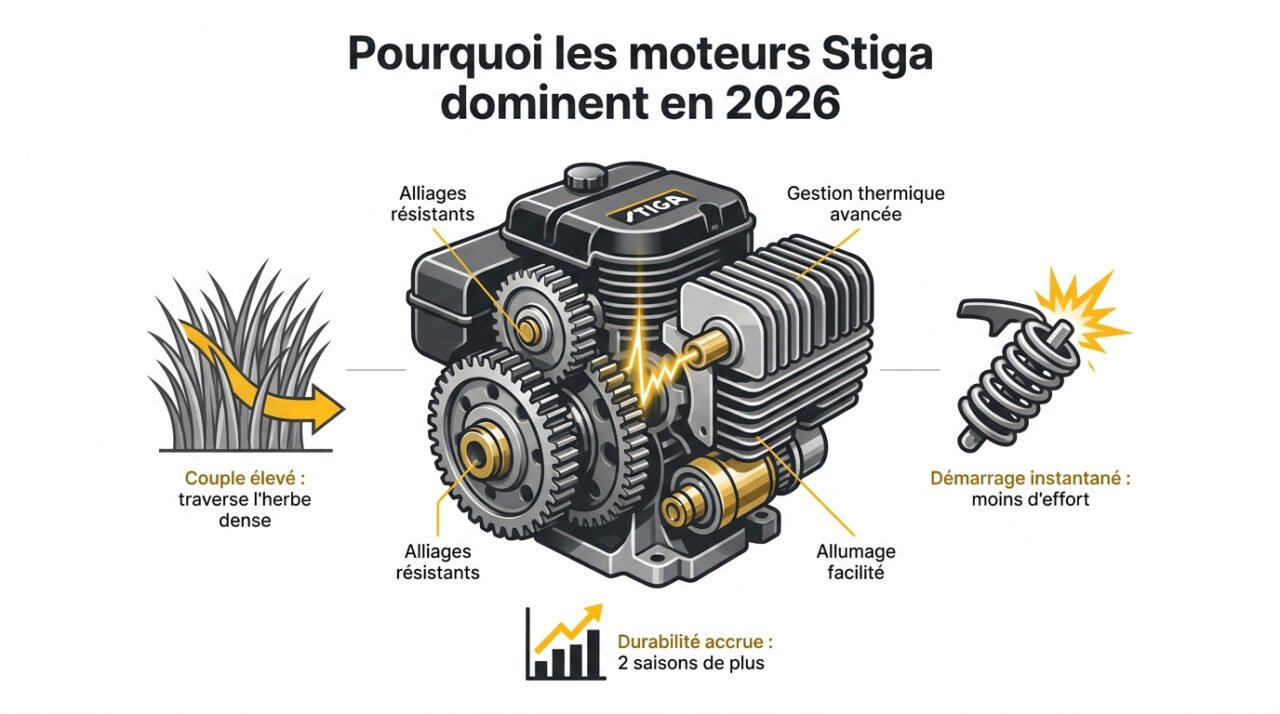 Pourquoi les moteurs Stiga dominent en 2026

Alliages résistants

STIGA

Gestion thermique avancée

Couple élevé : traverse l'herbe dense

Démarrage instantané : moins d'effort

Alliages résistants

Allumage facilité

Durabilité accrue : 2 saisons de plus