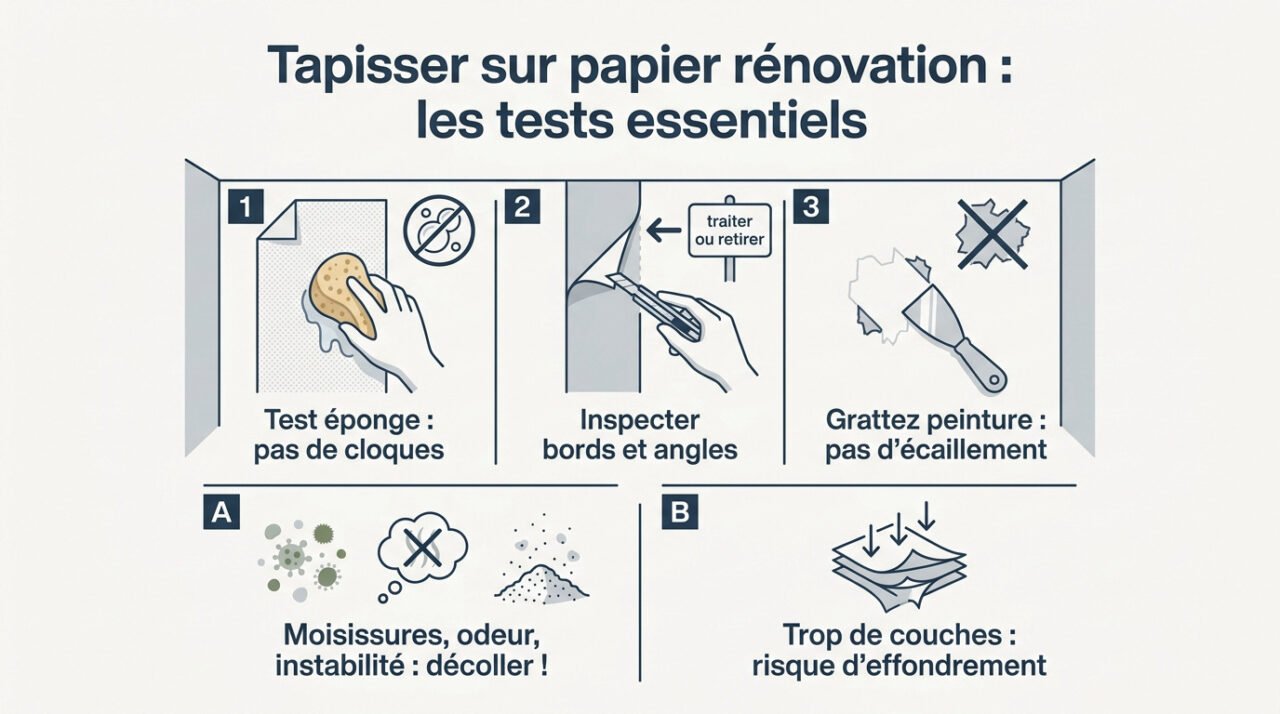 Tapisser sur papier rénovation : les tests essentiels

1

Test éponge : pas de cloques

2

traiter ou retirer

Inspecter bords et angles

3

Grattez peinture : pas d'écaillement

A

Moisissures, odeur, instabilité : décoller !

B

Trop de couches : risque d'effondrement